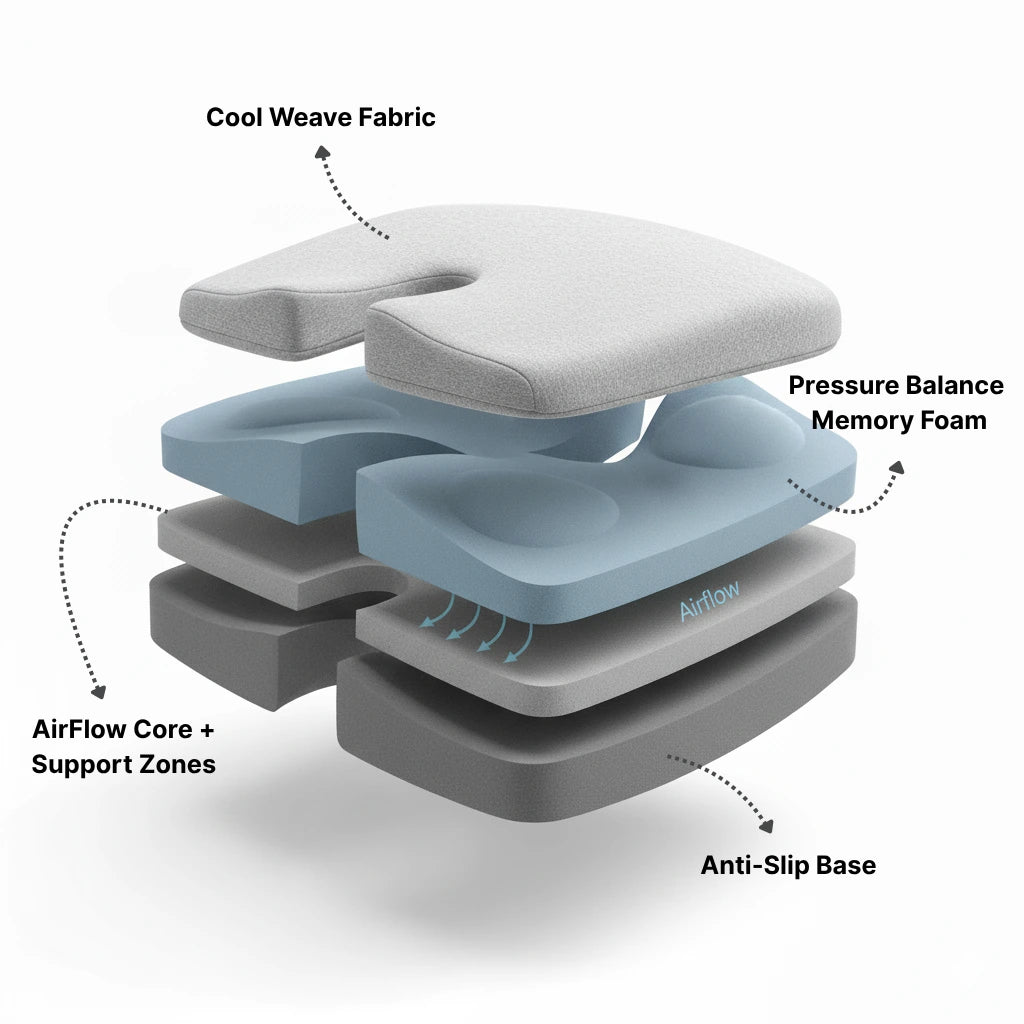 Cool Weave Fabric

Pressure Balance
Memory Foam

Airflow

AirFlow Core +
Support Zones

Anti-Slip Base